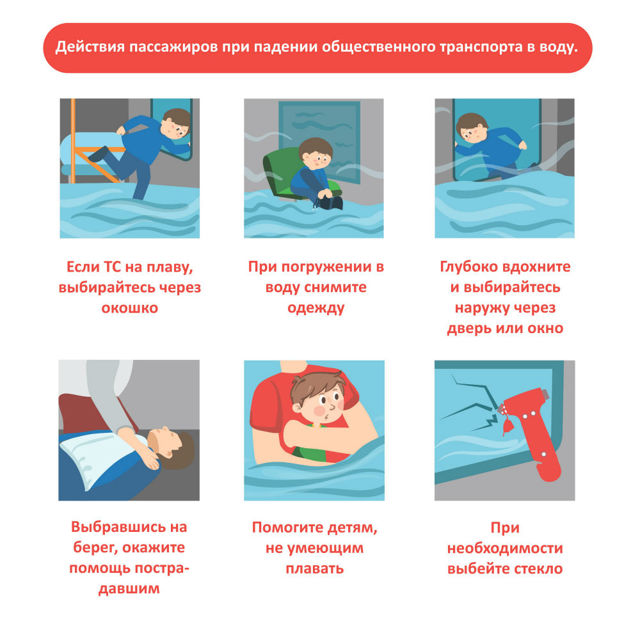 Действия пассажиров при падении общественного транспорта в воду.

Если ТС на плаву, выбирайтесь через окошко

При погружении в воду снимите одежду

Глубоко вдохните и выбирайтесь наружу через дверь или окно

Выбравшись на берег, окажите помощь пострадавшим

Помогите детям, не умеющим плавать

При необходимости выбейте стекло